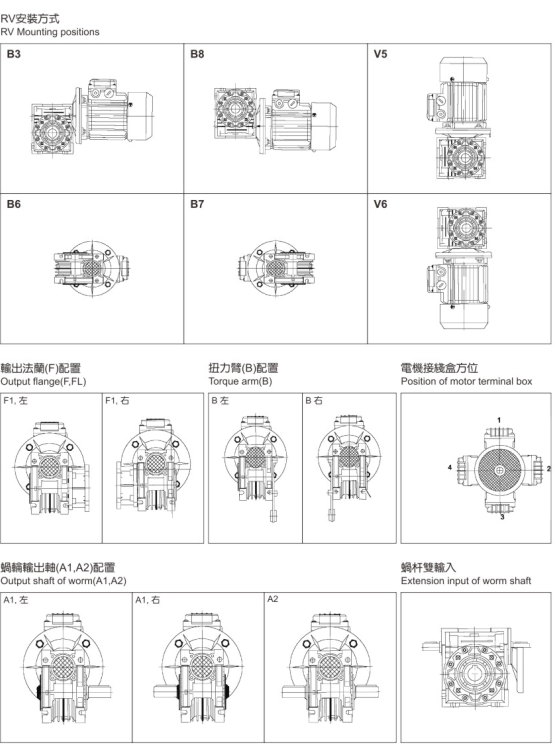 RV安裝方式
RV Mounting positions

B3

B8

V5

B6

B7

V6

輸出法蘭(F)配置
Output flange(F,FL)

F1, 左

F1, 右

扭力臂(B)配置
Torque arm(B)

B 左

B 右

電機接綫盒方位
Position of motor terminal box

1

2

3

4

蝸輪輸出軸(A1,A2)配置
Output shaft of worm(A1,A2)

A1, 左

A1, 右

A2

蝸杆雙輸入
Extension input of worm shaft